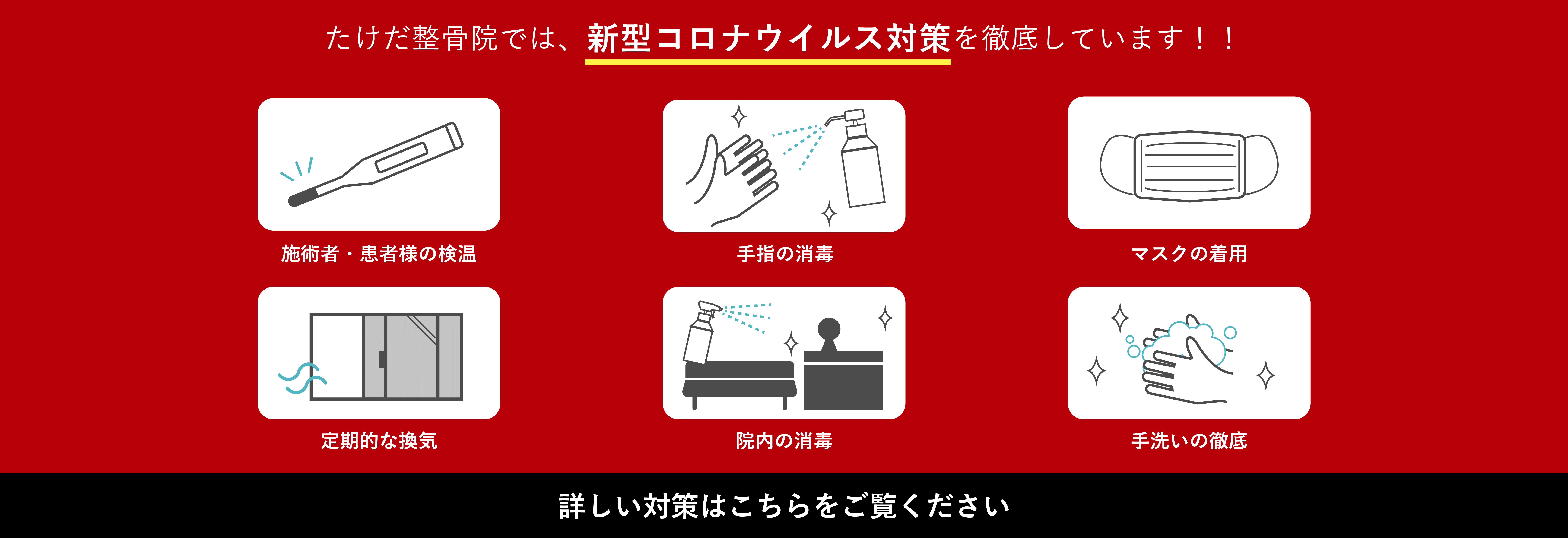 たけだ整骨院では、新型コロナウイルス対策を徹底しています！！

施術者・患者様の検温

手指の消毒

マスクの着用

定期的な換気

院内の消毒

手洗いの徹底

詳しい対策はこちらをご覧ください